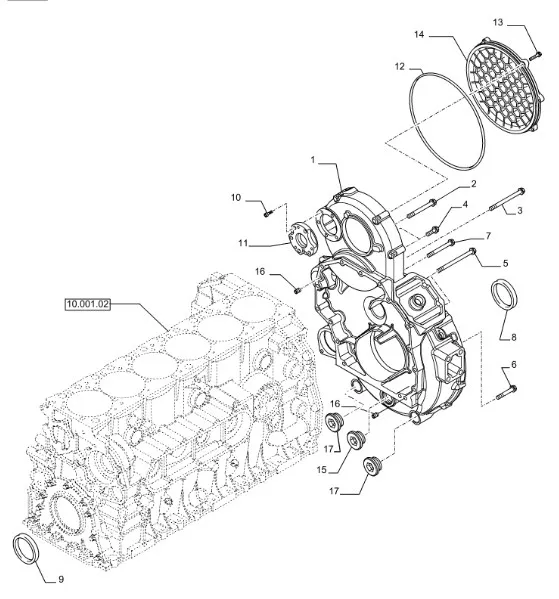 13
14
12
1
2
10
4
3
11
7
5
16
10.001.02
8
6
16
17
15
17
9